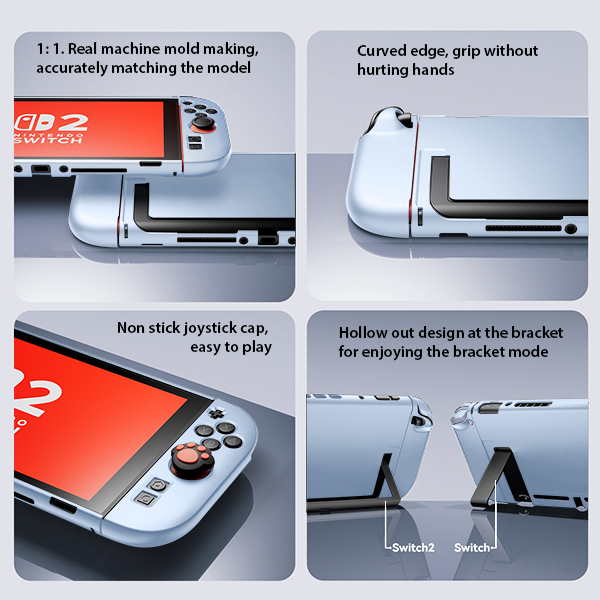 1: 1. Real machine mold making, accurately matching the model

2
NINTENDO
SWITCH

Curved edge, grip without hurting hands

Non stick joystick cap, easy to play

2

Hollow out design at the bracket for enjoying the bracket mode

Switch2

Switch