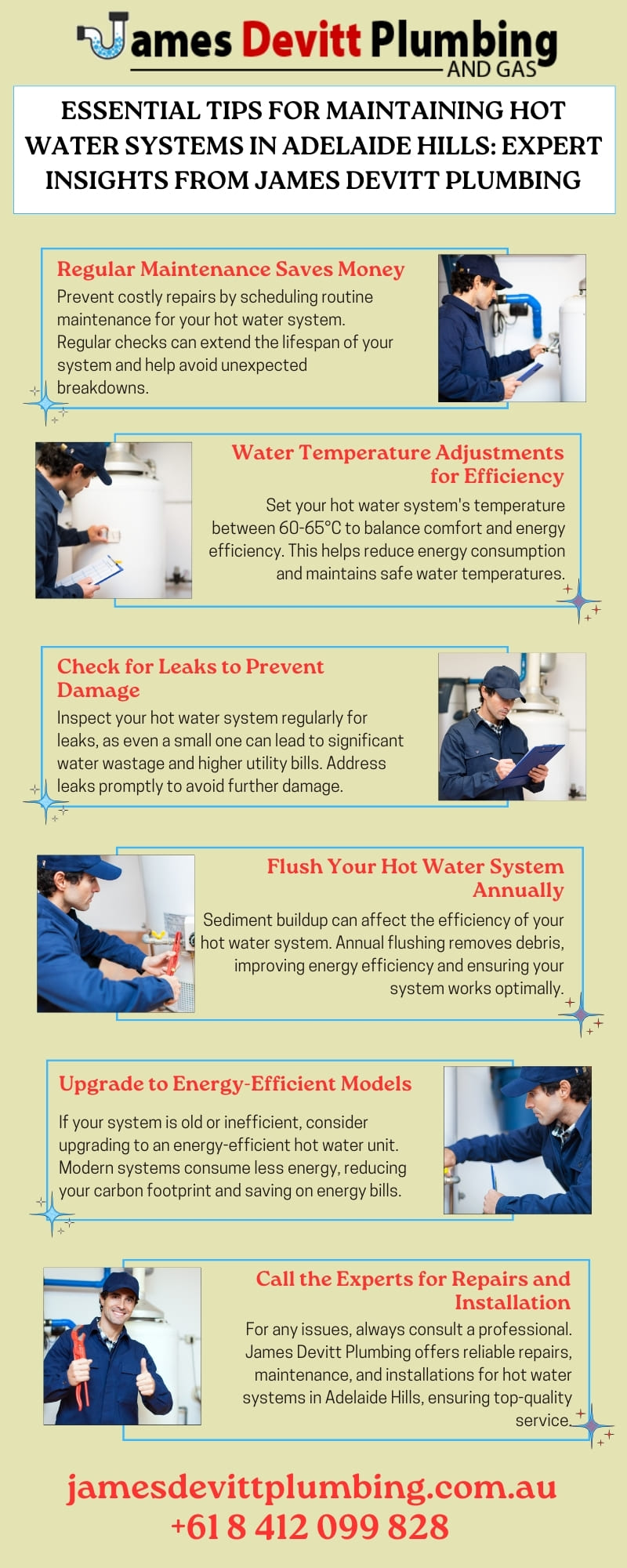 James Devitt Plumbing
AND GAS

ESSENTIAL TIPS FOR MAINTAINING HOT WATER SYSTEMS IN ADELAIDE HILLS: EXPERT INSIGHTS FROM JAMES DEVITT PLUMBING

Regular Maintenance Saves Money
Prevent costly repairs by scheduling routine maintenance for your hot water system. Regular checks can extend the lifespan of your system and help avoid unexpected breakdowns.

Water Temperature Adjustments for Efficiency
Set your hot water system's temperature between 60-65°C to balance comfort and energy efficiency. This helps reduce energy consumption and maintains safe water temperatures.

Check for Leaks to Prevent Damage
Inspect your hot water system regularly for leaks, as even a small one can lead to significant water wastage and higher utility bills. Address leaks promptly to avoid further damage.

Flush Your Hot Water System Annually
Sediment buildup can affect the efficiency of your hot water system. Annual flushing removes debris, improving energy efficiency and ensuring your system works optimally.

Upgrade to Energy-Efficient Models
If your system is old or inefficient, consider upgrading to an energy-efficient hot water unit. Modern systems consume less energy, reducing your carbon footprint and saving on energy bills.

Call the Experts for Repairs and Installation
For any issues, always consult a professional. James Devitt Plumbing offers reliable repairs, maintenance, and installations for hot water systems in Adelaide Hills, ensuring top-quality service.

jamesdevittplumbing.com.au
+61 8 412 099 828