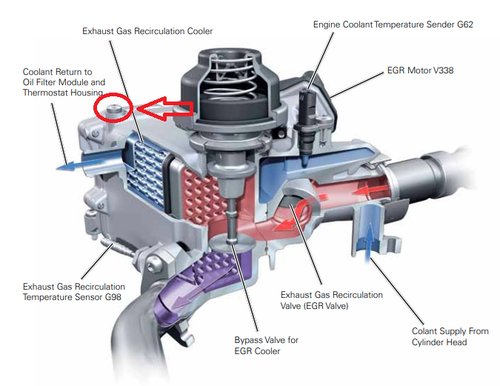 Exhaust Gas Recirculation Cooler

Engine Coolant Temperature Sender G62

Coolant Return to Oil Filter Module and Thermostat Housing

EGR Motor V338

Exhaust Gas Recirculation Temperature Sensor G98

Exhaust Gas Recirculation Valve (EGR Valve)

Bypass Valve for EGR Cooler

Colant Supply From Cylinder Head