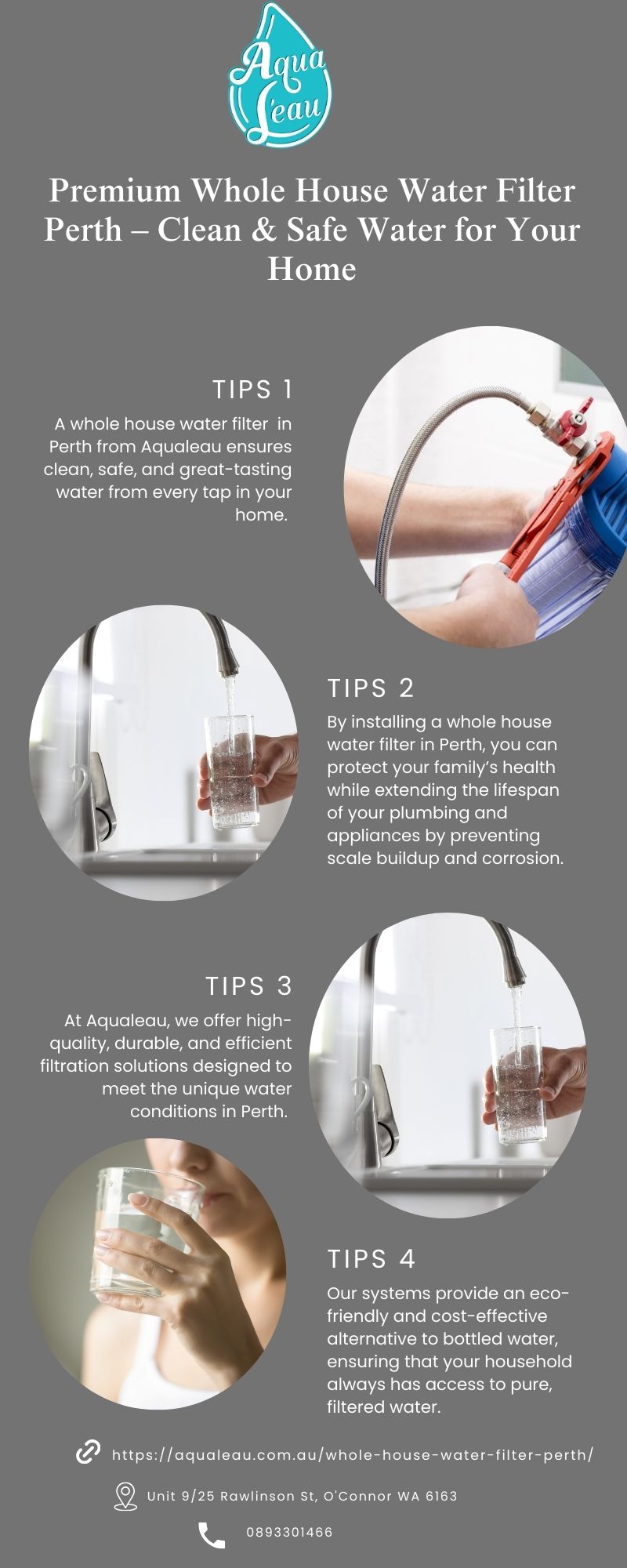 Aqua L'eau

Premium Whole House Water Filter Perth – Clean & Safe Water for Your Home

TIPS 1

A whole house water filter in Perth from Aqualeau ensures clean, safe, and great-tasting water from every tap in your home.

TIPS 2

By installing a whole house water filter in Perth, you can protect your family's health while extending the lifespan of your plumbing and appliances by preventing scale buildup and corrosion.

TIPS 3

At Aqualeau, we offer high-quality, durable, and efficient filtration solutions designed to meet the unique water conditions in Perth.

TIPS 4

Our systems provide an eco-friendly and cost-effective alternative to bottled water, ensuring that your household always has access to pure, filtered water.

https://aqualeau.com.au/whole-house-water-filter-perth/

Unit 9/25 Rawlinson St, O'Connor WA 6163

0893301466