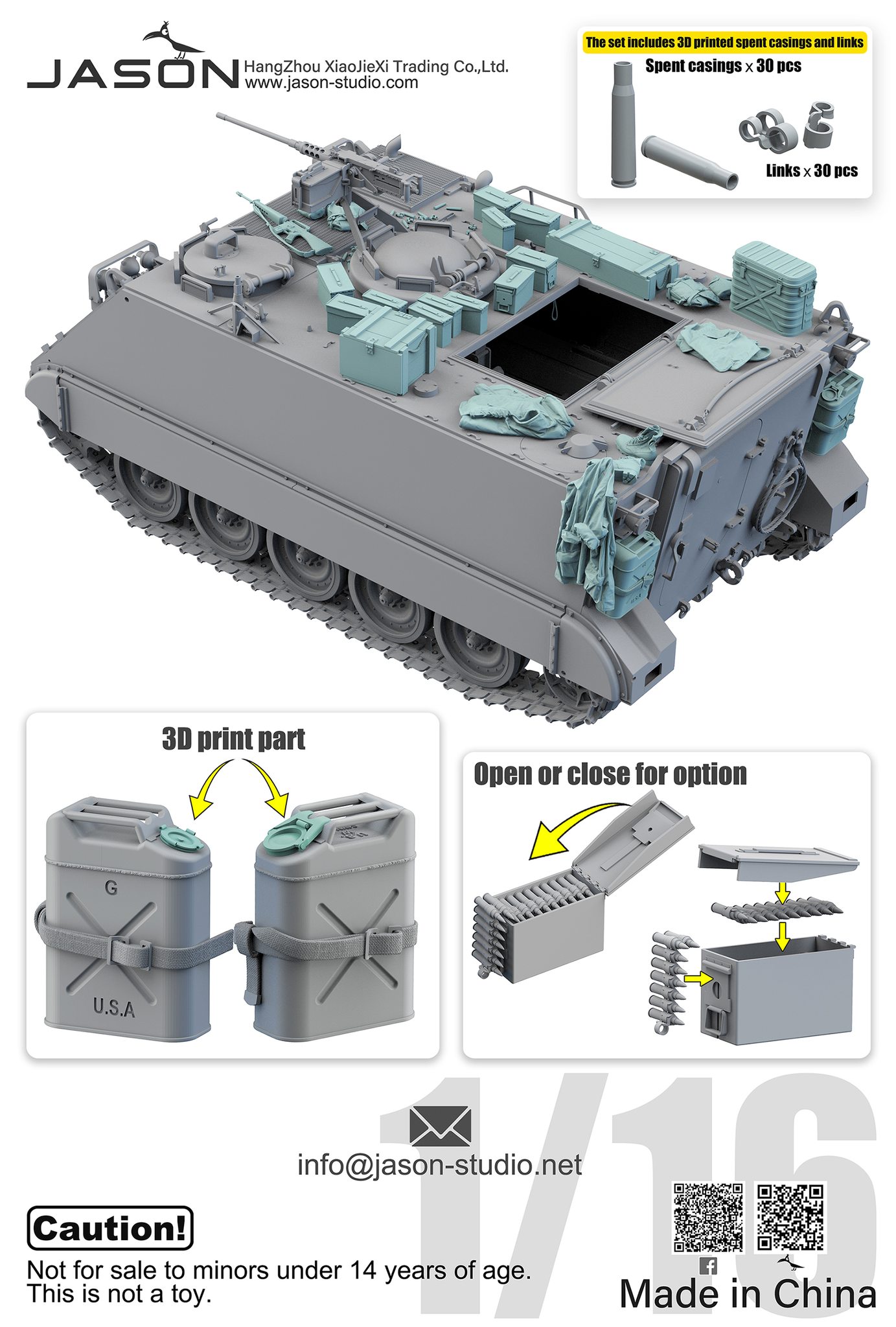 JASON HangZhou XiaoJieXi Trading Co.,Ltd.
www.jason-studio.com

The set includes 3D printed spent casings and links
Spent casings x 30 pcs
Links x 30 pcs

3D print part

G

U.S.A

Open or close for option

1/16

info@jason-studio.net

Caution!
Not for sale to minors under 14 years of age.
This is not a toy.

Made in China