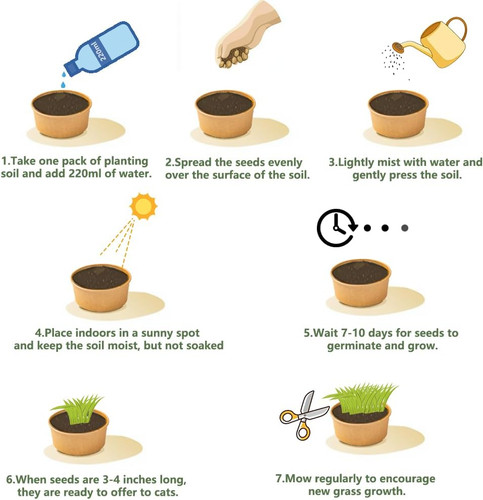 220ml

1.Take one pack of planting soil and add 220ml of water.

2.Spread the seeds evenly over the surface of the soil.

3.Lightly mist with water and gently press the soil.

4.Place indoors in a sunny spot and keep the soil moist, but not soaked

5.Wait 7-10 days for seeds to germinate and grow.

6.When seeds are 3-4 inches long, they are ready to offer to cats.

7.Mow regularly to encourage new grass growth.