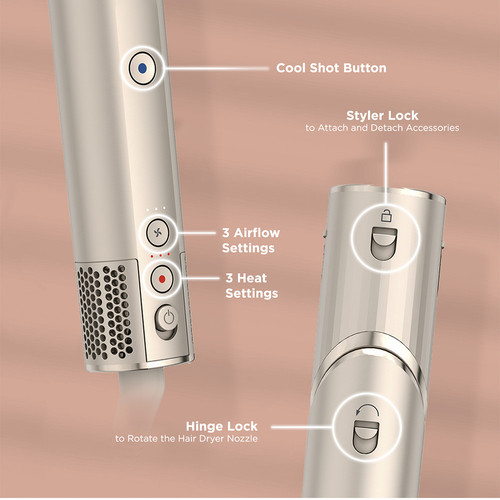 Cool Shot Button

Styler Lock
to Attach and Detach Accessories

3 Airflow Settings

3 Heat Settings

Hinge Lock
to Rotate the Hair Dryer Nozzle