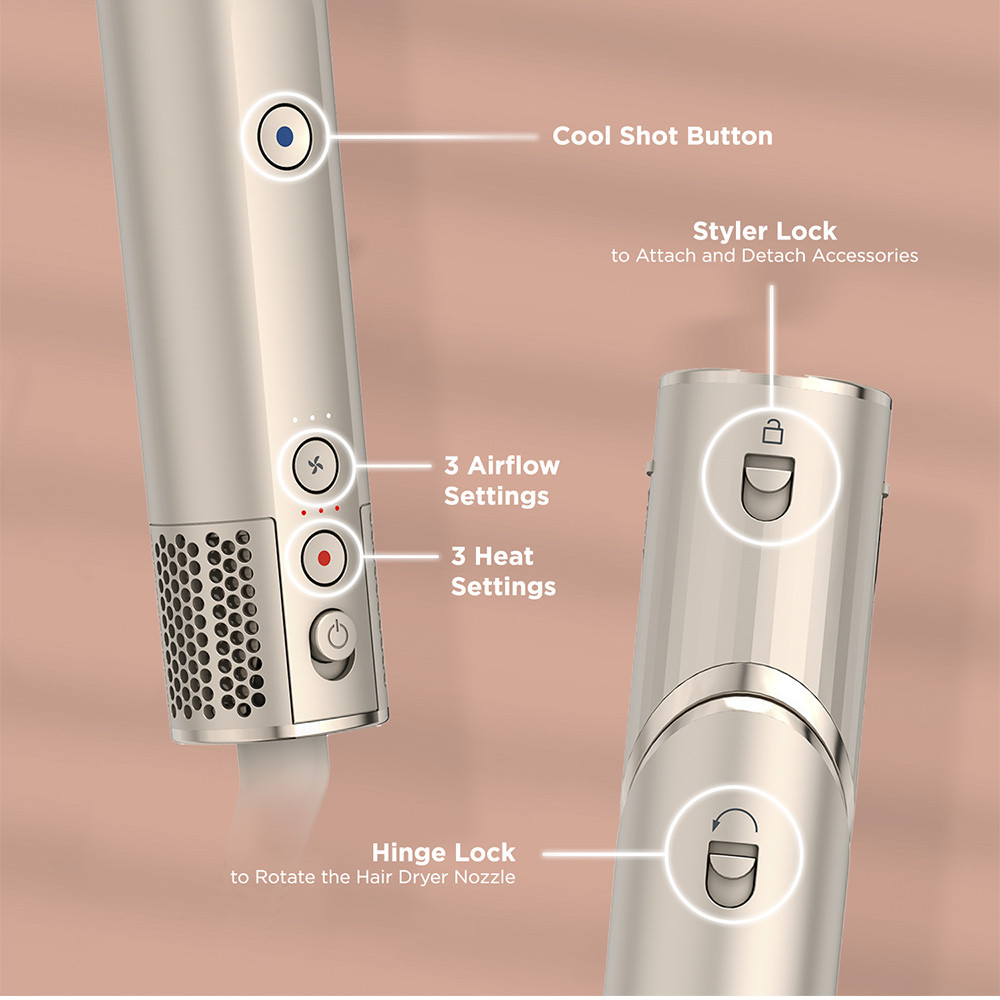 Cool Shot Button

Styler Lock
to Attach and Detach Accessories

3 Airflow Settings

3 Heat Settings

Hinge Lock
to Rotate the Hair Dryer Nozzle