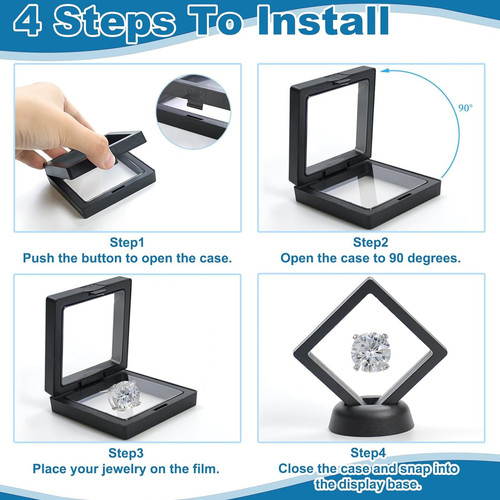 4 Steps To Install

90°

Step1
Push the button to open the case.

Step2
Open the case to 90 degrees.

Step3
Place your jewelry on the film.

Step4
Close the case and snap into the display base.