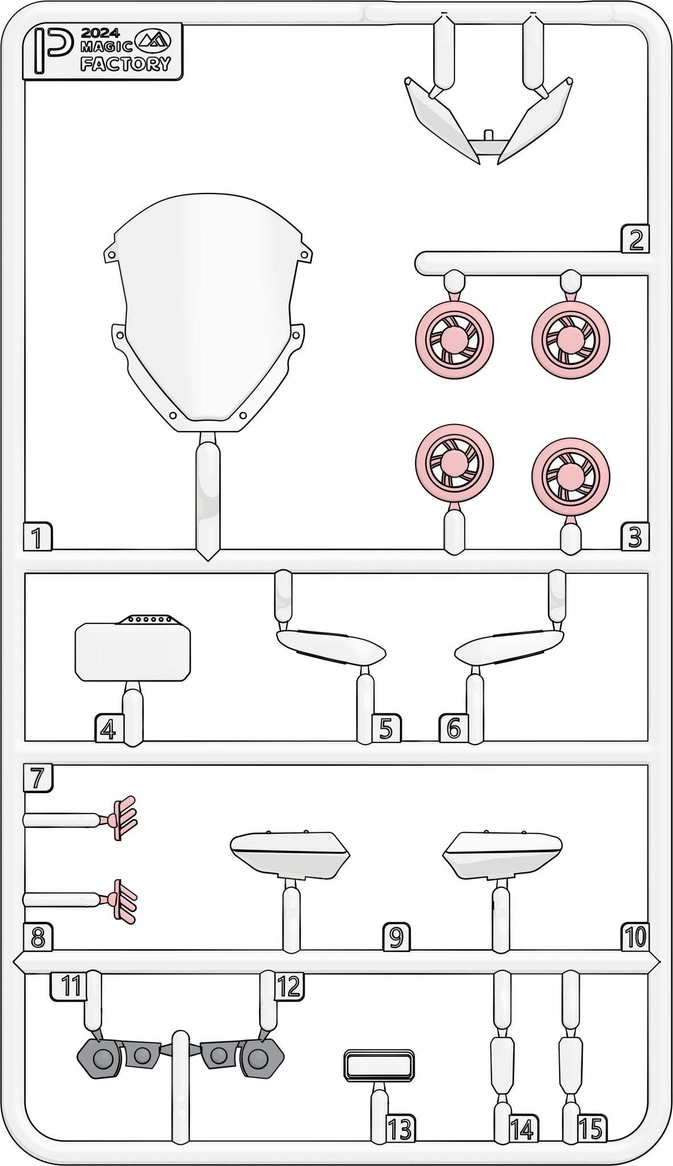 P 2024 MAGIC FACTORY

2

1

3

4

5

6

7

8

9

10

11

12

13

14

15