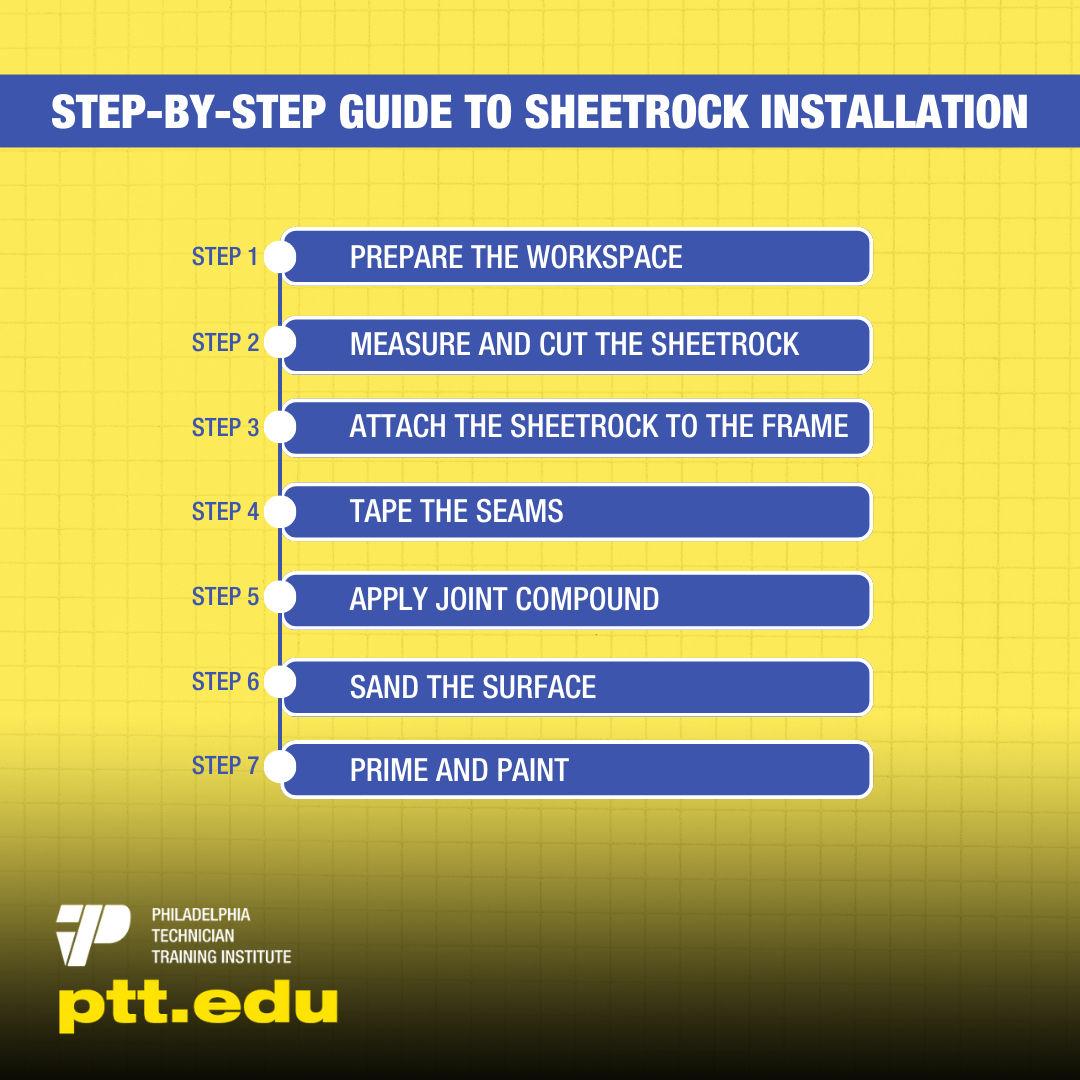 STEP-BY-STEP GUIDE TO SHEETROCK INSTALLATION

STEP 1 PREPARE THE WORKSPACE

STEP 2 MEASURE AND CUT THE SHEETROCK

STEP 3 ATTACH THE SHEETROCK TO THE FRAME

STEP 4 TAPE THE SEAMS

STEP 5 APPLY JOINT COMPOUND

STEP 6 SAND THE SURFACE

STEP 7 PRIME AND PAINT

PHILADELPHIA TECHNICIAN TRAINING INSTITUTE

ptt.edu