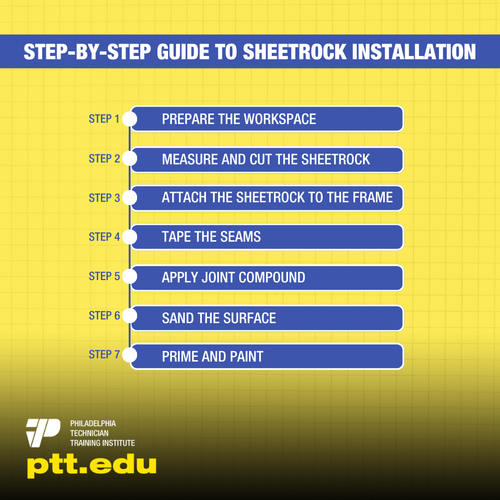 STEP-BY-STEP GUIDE TO SHEETROCK INSTALLATION

STEP 1 PREPARE THE WORKSPACE

STEP 2 MEASURE AND CUT THE SHEETROCK

STEP 3 ATTACH THE SHEETROCK TO THE FRAME

STEP 4 TAPE THE SEAMS

STEP 5 APPLY JOINT COMPOUND

STEP 6 SAND THE SURFACE

STEP 7 PRIME AND PAINT

PHILADELPHIA TECHNICIAN TRAINING INSTITUTE

ptt.edu