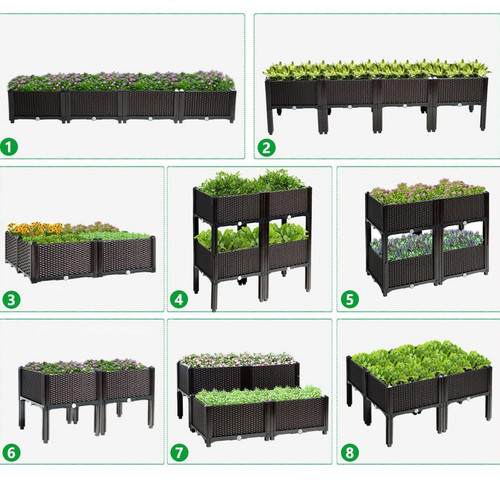 1
2
3
4
5
6
7
8