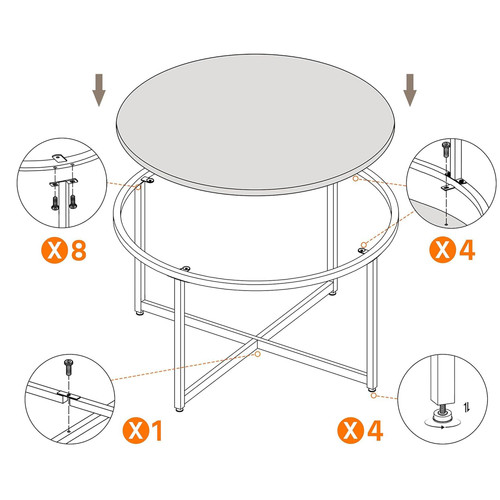 X8

X4

X1

X4