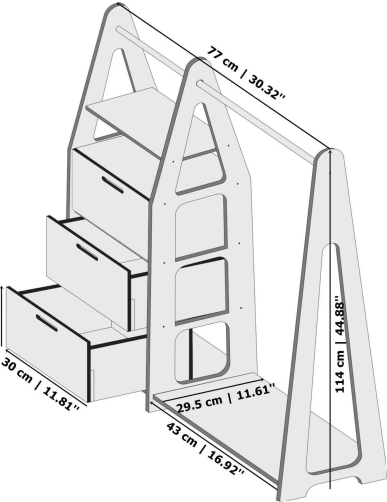 77 cm | 30.32"

114 cm | 44.88"

30 cm | 11.81"

29.5 cm | 11.61"

43 cm | 16.92"