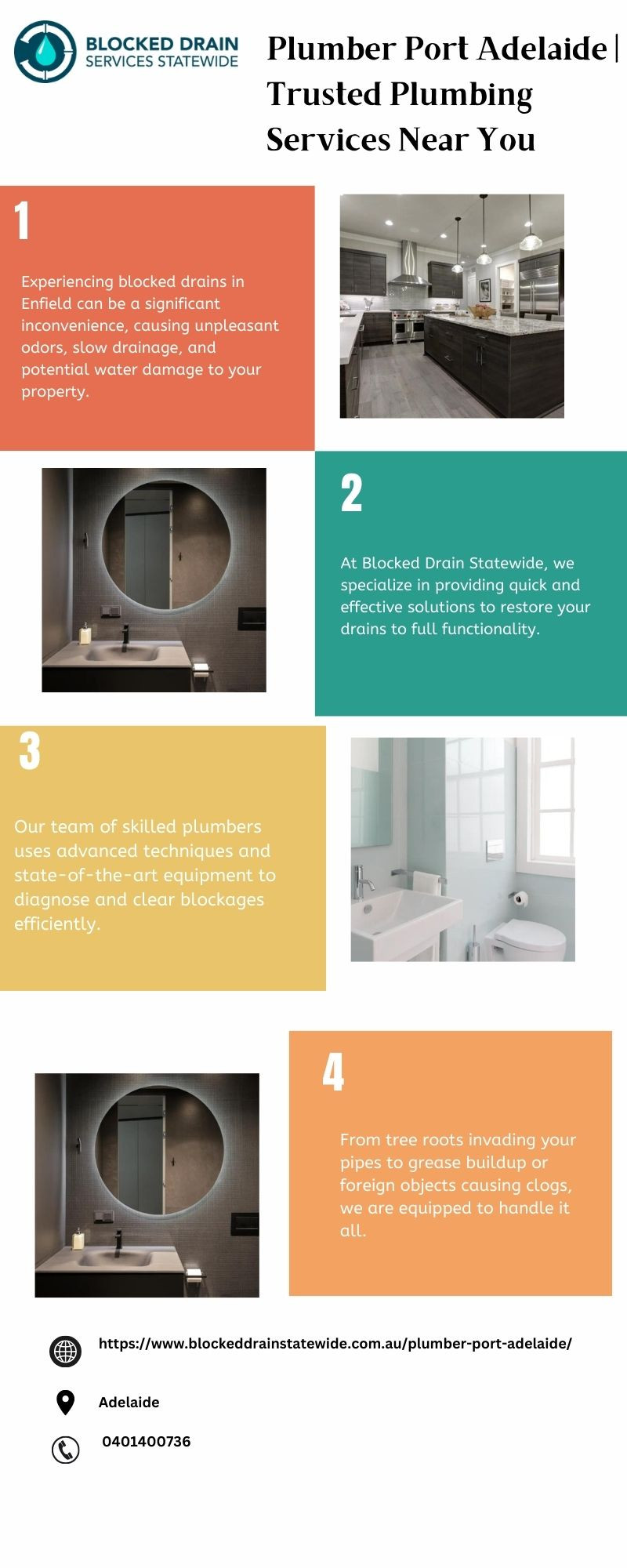 BLOCKED DRAIN
SERVICES STATEWIDE

Plumber Port Adelaide | Trusted Plumbing Services Near You

1

Experiencing blocked drains in Enfield can be a significant inconvenience, causing unpleasant odors, slow drainage, and potential water damage to your property.

2

At Blocked Drain Statewide, we specialize in providing quick and effective solutions to restore your drains to full functionality.

3

Our team of skilled plumbers uses advanced techniques and state-of-the-art equipment to diagnose and clear blockages efficiently.

4

From tree roots invading your pipes to grease buildup or foreign objects causing clogs, we are equipped to handle it all.

https://www.blockeddrainstatewide.com.au/plumber-port-adelaide/

Adelaide

0401400736