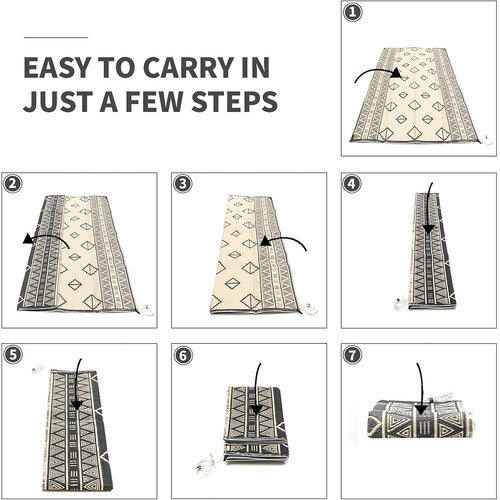 EASY TO CARRY IN JUST A FEW STEPS

1

2

3

4

5

6

7