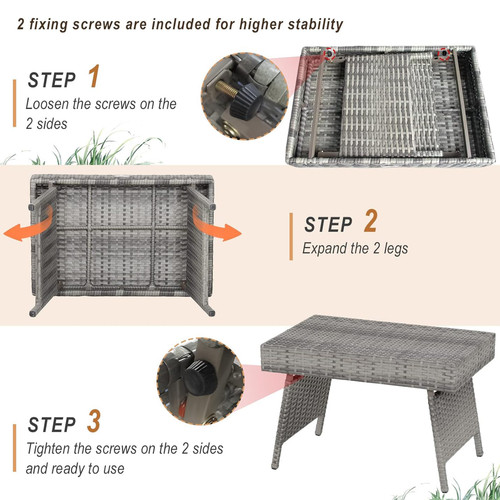 2 fixing screws are included for higher stability

STEP 1
Loosen the screws on the 2 sides

STEP 2
Expand the 2 legs

STEP 3
Tighten the screws on the 2 sides and ready to use