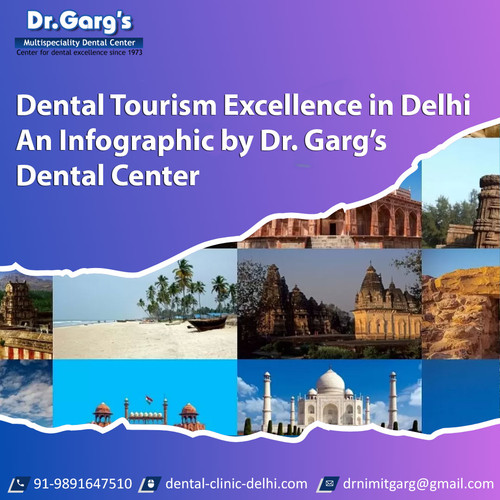 Dr.Garg's
Multispeciality Dental Center
Center for dental excellence since 1973

Dental Tourism Excellence in Delhi An Infographic by Dr. Garg's Dental Center

91-9891647510 dental-clinic-delhi.com drnimitgarg@gmail.com