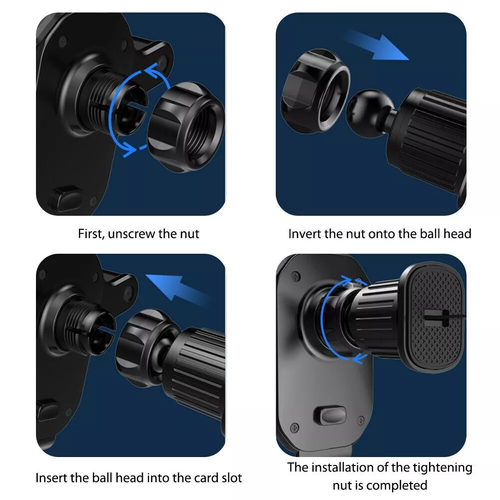 First, unscrew the nut

Invert the nut onto the ball head

Insert the ball head into the card slot

The installation of the tightening nut is completed