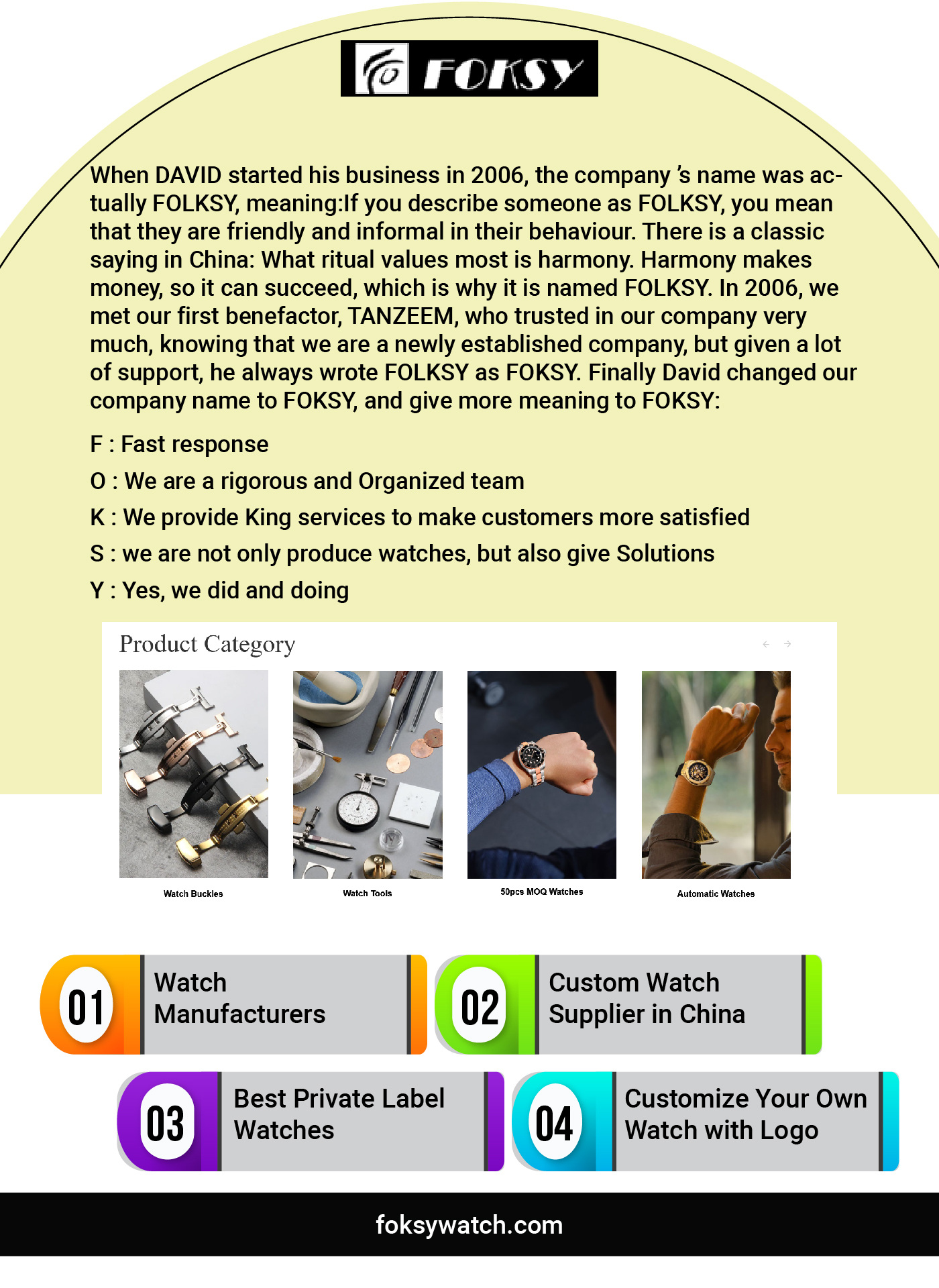 FOKSY

When DAVID started his business in 2006, the company 's name was actually FOLKSY, meaning:If you describe someone as FOLKSY, you mean that they are friendly and informal in their behaviour. There is a classic saying in China: What ritual values most is harmony. Harmony makes money, so it can succeed, which is why it is named FOLKSY. In 2006, we met our first benefactor, TANZEEM, who trusted in our company very much, knowing that we are a newly established company, but given a lot of support, he always wrote FOLKSY as FOKSY. Finally David changed our company name to FOKSY, and give more meaning to FOKSY:

F : Fast response

O : We are a rigorous and Organized team

K : We provide King services to make customers more satisfied

S : we are not only produce watches, but also give Solutions

Y : Yes, we did and doing

Product Category

Watch Buckles

Watch Tools

50pcs MOQ Watches

Automatic Watches

01 Watch Manufacturers

02 Custom Watch Supplier in China

03 Best Private Label Watches

04 Customize Your Own Watch with Logo

foksywatch.com