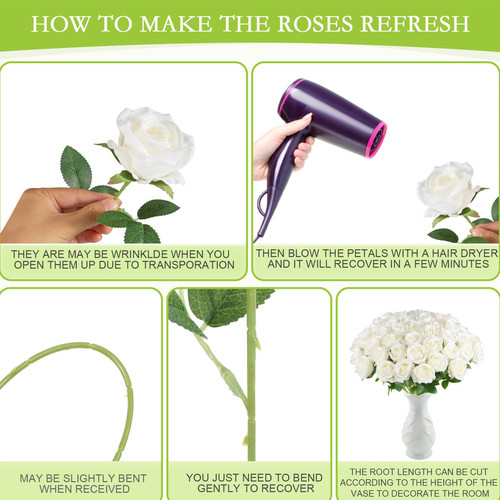 HOW TO MAKE THE ROSES REFRESH

THEY ARE MAY BE WRINKLDE WHEN YOU OPEN THEM UP DUE TO TRANSPORATION

THEN BLOW THE PETALS WITH A HAIR DRYER AND IT WILL RECOVER IN A FEW MINUTES

MAY BE SLIGHTLY BENT WHEN RECEIVED

YOU JUST NEED TO BEND GENTLY TO RECOVER

THE ROOT LENGTH CAN BE CUT ACCORDING TO THE HEIGHT OF THE VASE TO DECORATE THE ROOM