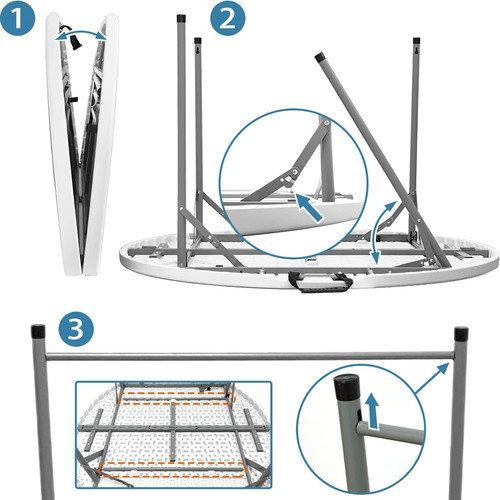 1

2

3