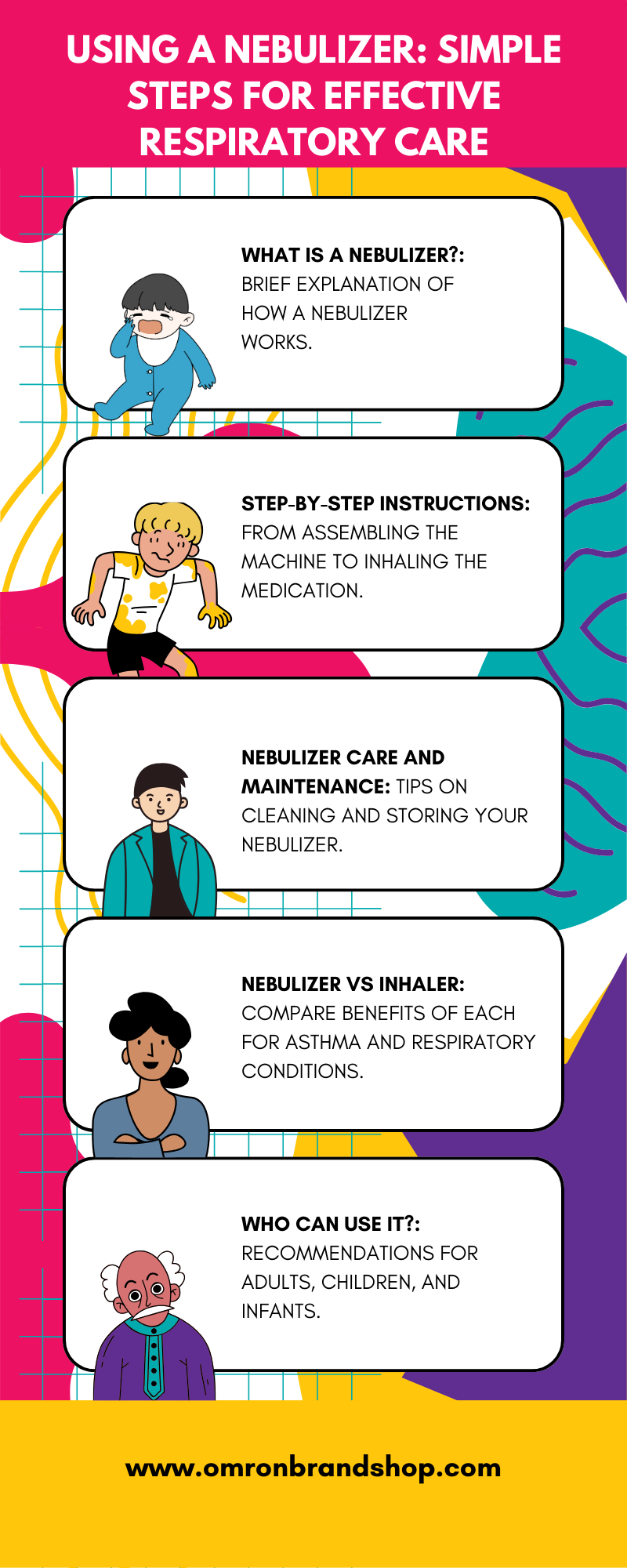 USING A NEBULIZER: SIMPLE STEPS FOR EFFECTIVE RESPIRATORY CARE

WHAT IS A NEBULIZER?: BRIEF EXPLANATION OF HOW A NEBULIZER WORKS.

STEP-BY-STEP INSTRUCTIONS: FROM ASSEMBLING THE MACHINE TO INHALING THE MEDICATION.

NEBULIZER CARE AND MAINTENANCE: TIPS ON CLEANING AND STORING YOUR NEBULIZER.

NEBULIZER VS INHALER: COMPARE BENEFITS OF EACH FOR ASTHMA AND RESPIRATORY CONDITIONS.

WHO CAN USE IT?: RECOMMENDATIONS FOR ADULTS, CHILDREN, AND INFANTS.

www.omronbrandshop.com