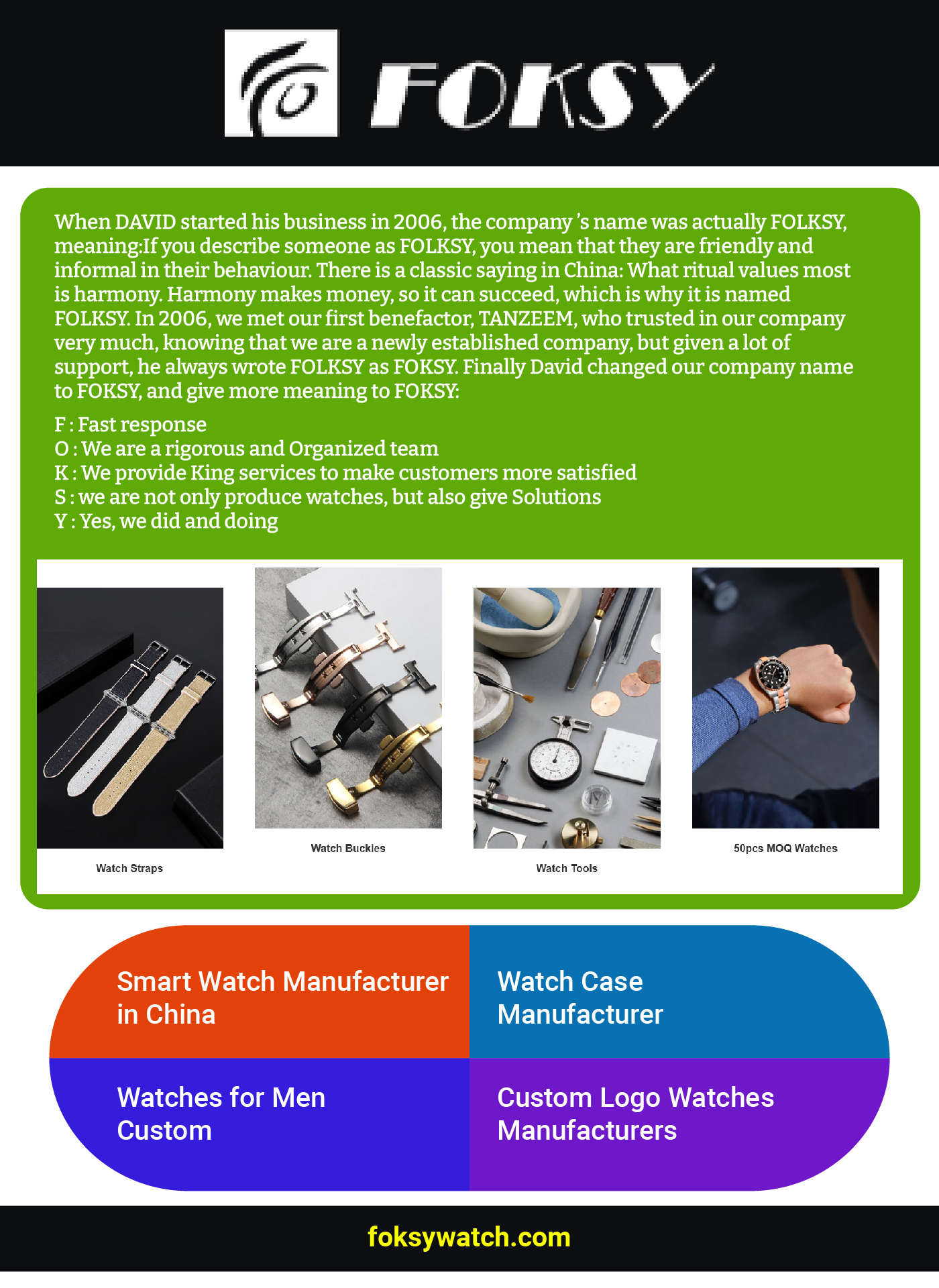 FOKSY

When DAVID started his business in 2006, the company 's name was actually FOLKSY, meaning:If you describe someone as FOLKSY, you mean that they are friendly and informal in their behaviour. There is a classic saying in China: What ritual values most is harmony. Harmony makes money, so it can succeed, which is why it is named FOLKSY. In 2006, we met our first benefactor, TANZEEM, who trusted in our company very much, knowing that we are a newly established company, but given a lot of support, he always wrote FOLKSY as FOKSY. Finally David changed our company name to FOKSY, and give more meaning to FOKSY:

F : Fast response
O : We are a rigorous and Organized team
K : We provide King services to make customers more satisfied
S : we are not only produce watches, but also give Solutions
Y : Yes, we did and doing

Watch Straps

Watch Buckles

Watch Tools

50pcs MOQ Watches

Smart Watch Manufacturer in China

Watch Case Manufacturer

Watches for Men Custom

Custom Logo Watches Manufacturers

foksywatch.com