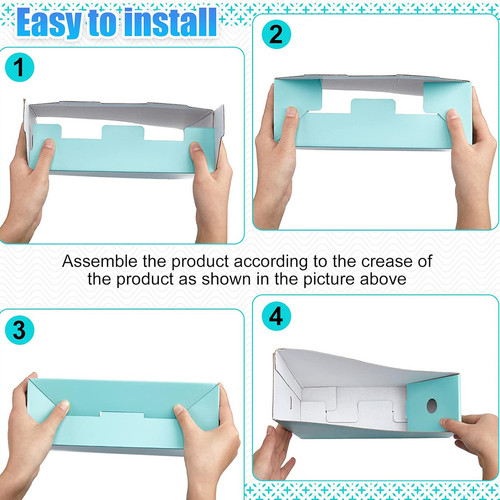 Easy to install

1

2

Assemble the product according to the crease of the product as shown in the picture above

3

4