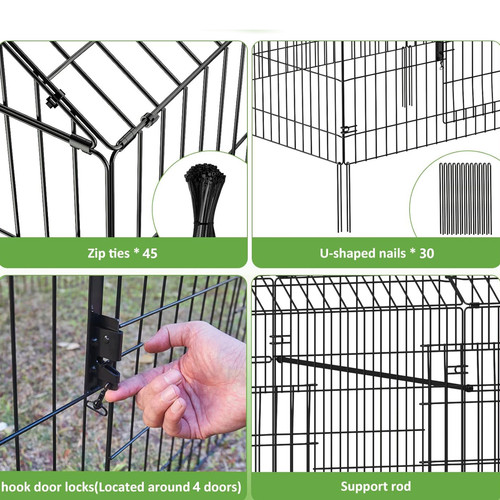 Zip ties * 45

U-shaped nails * 30

hook door locks(Located around 4 doors)

Support rod