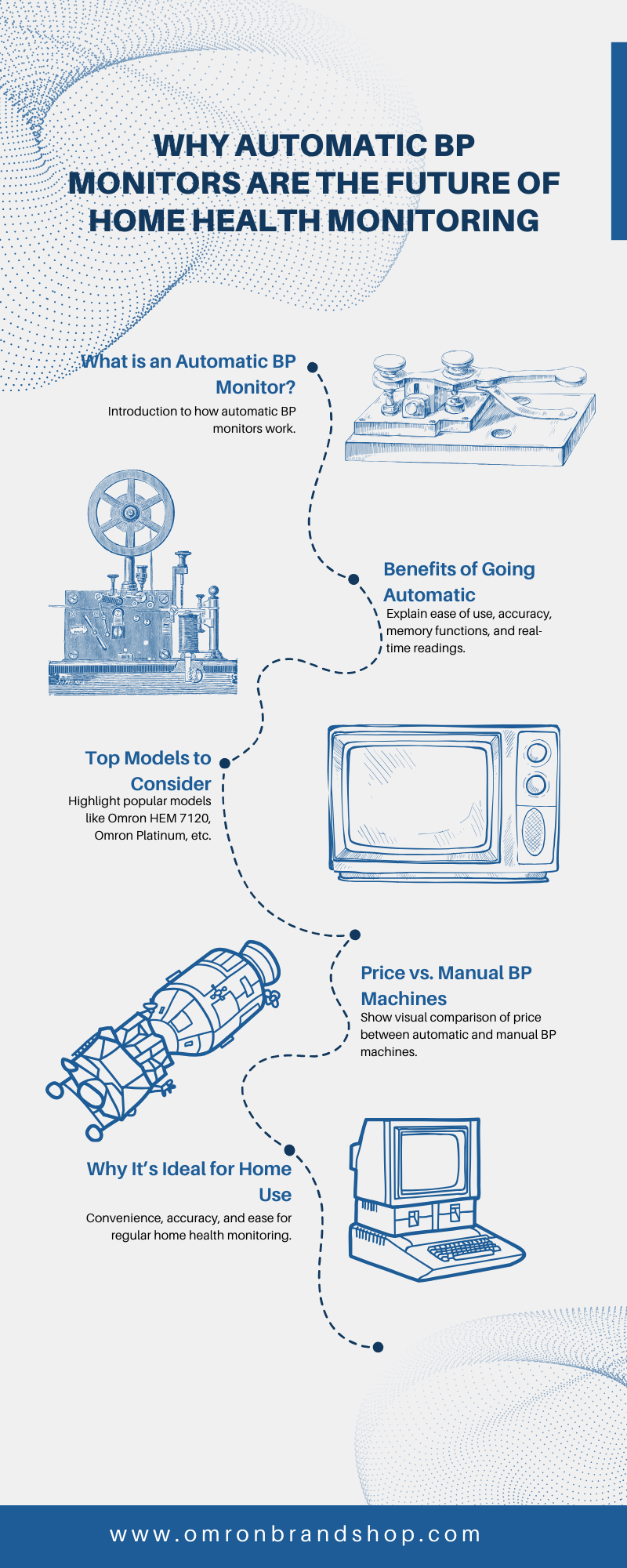 WHY AUTOMATIC BP MONITORS ARE THE FUTURE OF HOME HEALTH MONITORING

What is an Automatic BP Monitor?

Introduction to how automatic BP monitors work.

Benefits of Going Automatic

Explain ease of use, accuracy, memory functions, and real-time readings.

Top Models to Consider

Highlight popular models like Omron HEM 7120, Omron Platinum, etc.

Price vs. Manual BP Machines

Show visual comparison of price between automatic and manual BP machines.

Why It's Ideal for Home Use

Convenience, accuracy, and ease for regular home health monitoring.

www.omronbrandshop.com