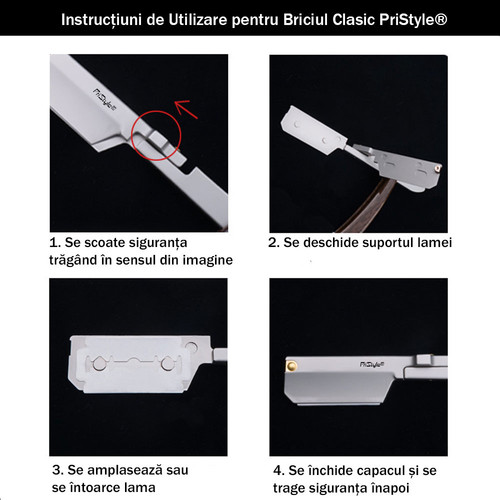 Instrucțiuni de Utilizare pentru Briciul Clasic PriStyle®

PriStyle®

1. Se scoate siguranța trăgând în sensul din imagine

2. Se deschide suportul lamei

3. Se amplasează sau se întoarce lama

PriStyle®

4. Se închide capacul și se trage siguranța înapoi