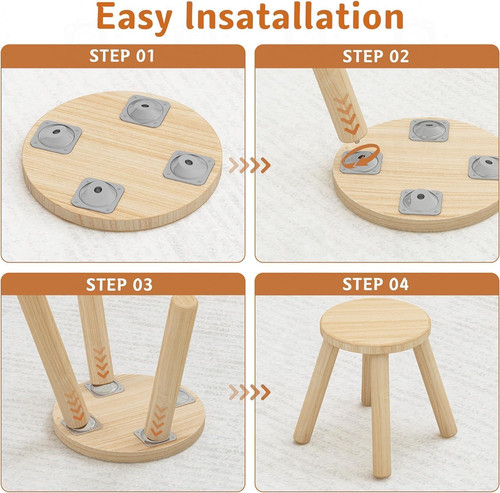 Easy Insatallation

STEP 01

STEP 02

STEP 03

STEP 04